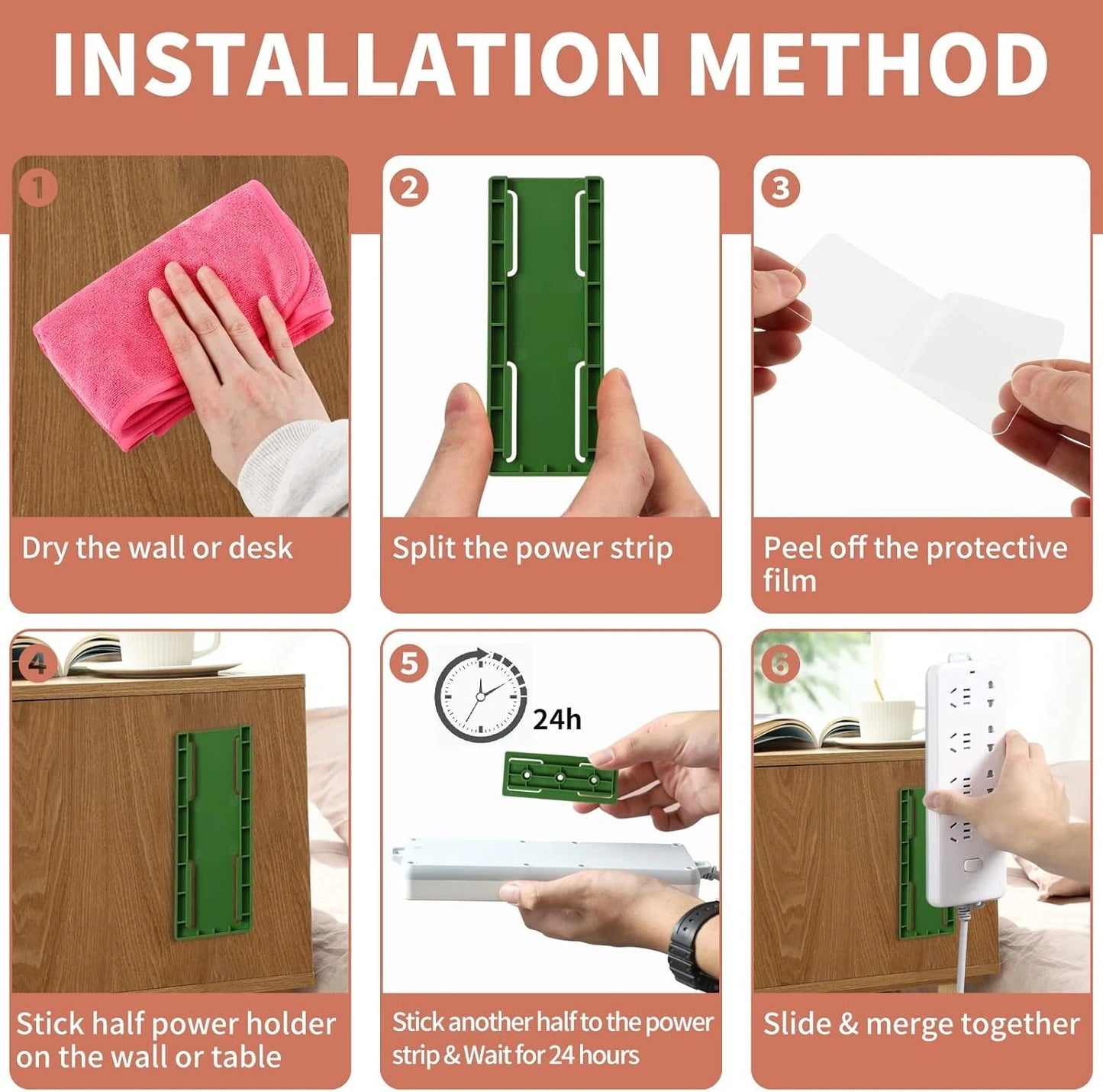 INSTALLATION METHOD

1
Dry the wall or desk

2
Split the power strip

3
Peel off the protective film

4
Stick half power holder on the wall or table

5
24h
Stick another half to the power strip & Wait for 24 hours

6
Slide & merge together