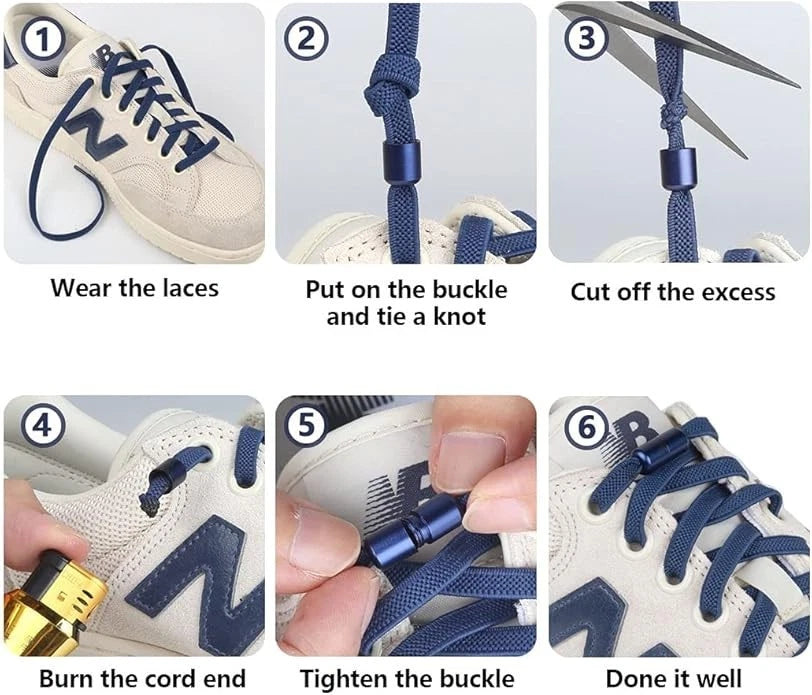 1
Wear the laces

2
Put on the buckle and tie a knot

3
Cut off the excess

4
Burn the cord end

5
Tighten the buckle

6
Done it well