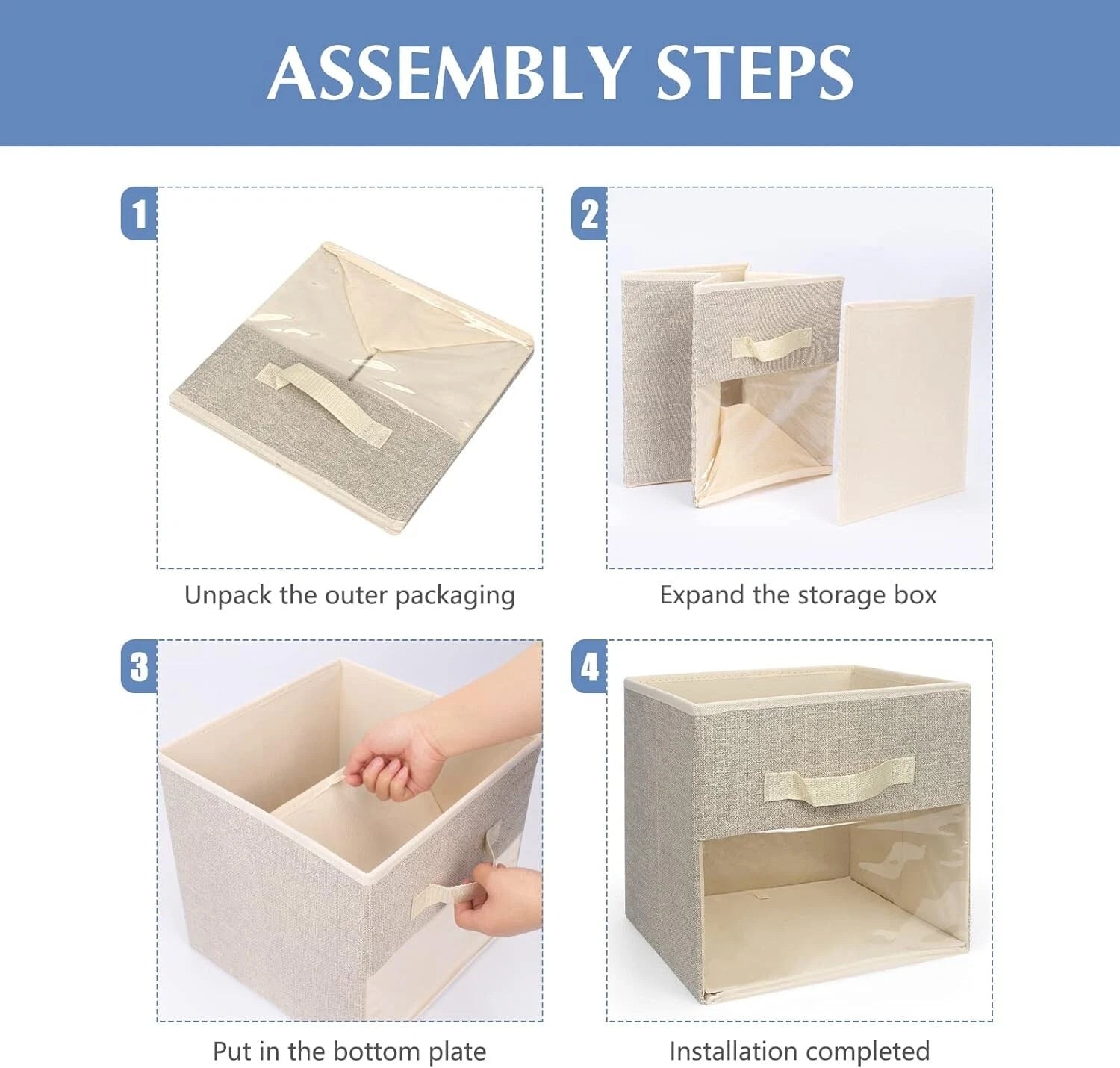 ASSEMBLY STEPS

1

Unpack the outer packaging

2

Expand the storage box

3

Put in the bottom plate

4

Installation completed