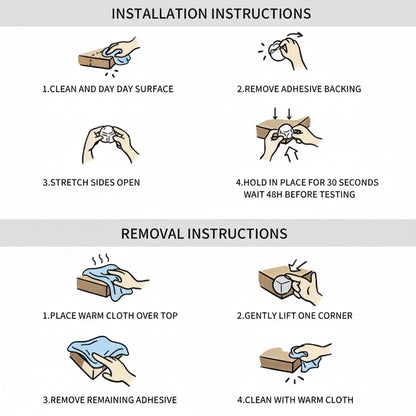 INSTALLATION INSTRUCTIONS

1.CLEAN AND DAY DAY SURFACE

2.REMOVE ADHESIVE BACKING

3.STRETCH SIDES OPEN

4.HOLD IN PLACE FOR 30 SECONDS WAIT 48H BEFORE TESTING

REMOVAL INSTRUCTIONS

1.PLACE WARM CLOTH OVER TOP

2.GENTLY LIFT ONE CORNER

3.REMOVE REMAINING ADHESIVE

4.CLEAN WITH WARM CLOTH