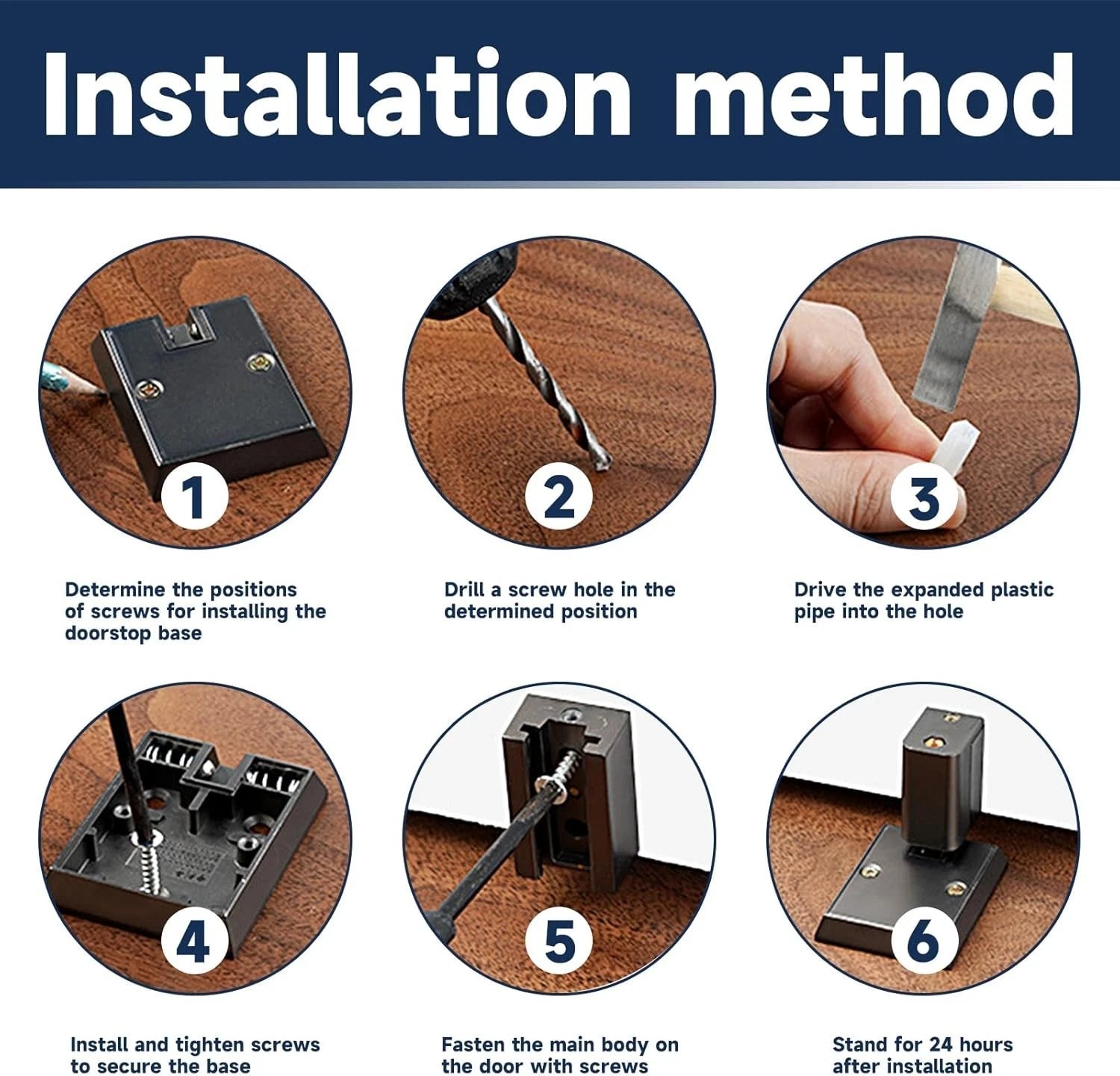 Installation method

1

Determine the positions of screws for installing the doorstop base

2

Drill a screw hole in the determined position

3

Drive the expanded plastic pipe into the hole

4

Install and tighten screws to secure the base

5

Fasten the main body on the door with screws

6

Stand for 24 hours after installation