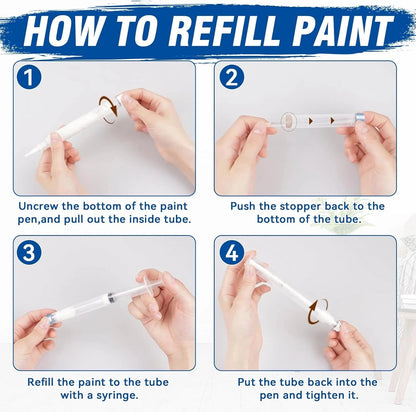 HOW TO REFILL PAINT

1

Uncrew the bottom of the paint pen,and pull out the inside tube.

2

Push the stopper back to the bottom of the tube.

3

Refill the paint to the tube with a syringe.

4

Put the tube back into the pen and tighten it.