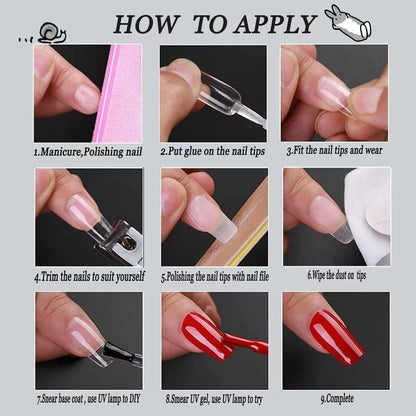 HOW TO APPLY

1.Manicure,Polishing nail

2.Put glue on the nail tips

3.Fit the nail tips and wear

4.Trim the nails to suit yourself

5.Polishing the nail tips with nail file

6.Wipe the dust on tips

7.Snear base coat , use UV lamp to DIY

8.Smear UV gel, use UV lamp to try

9.Complete