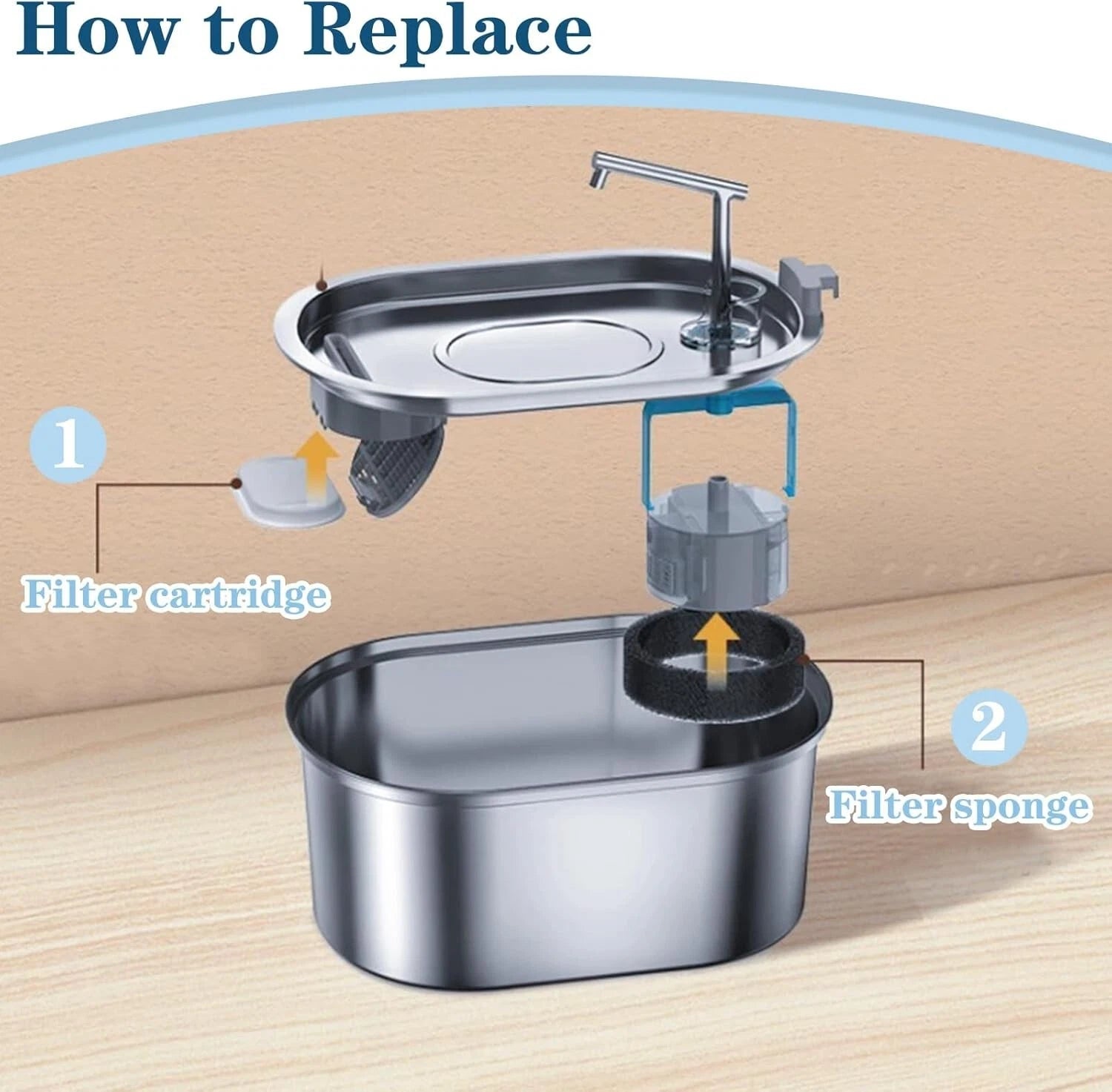 How to Replace

1

Filter cartridge

2

Filter sponge