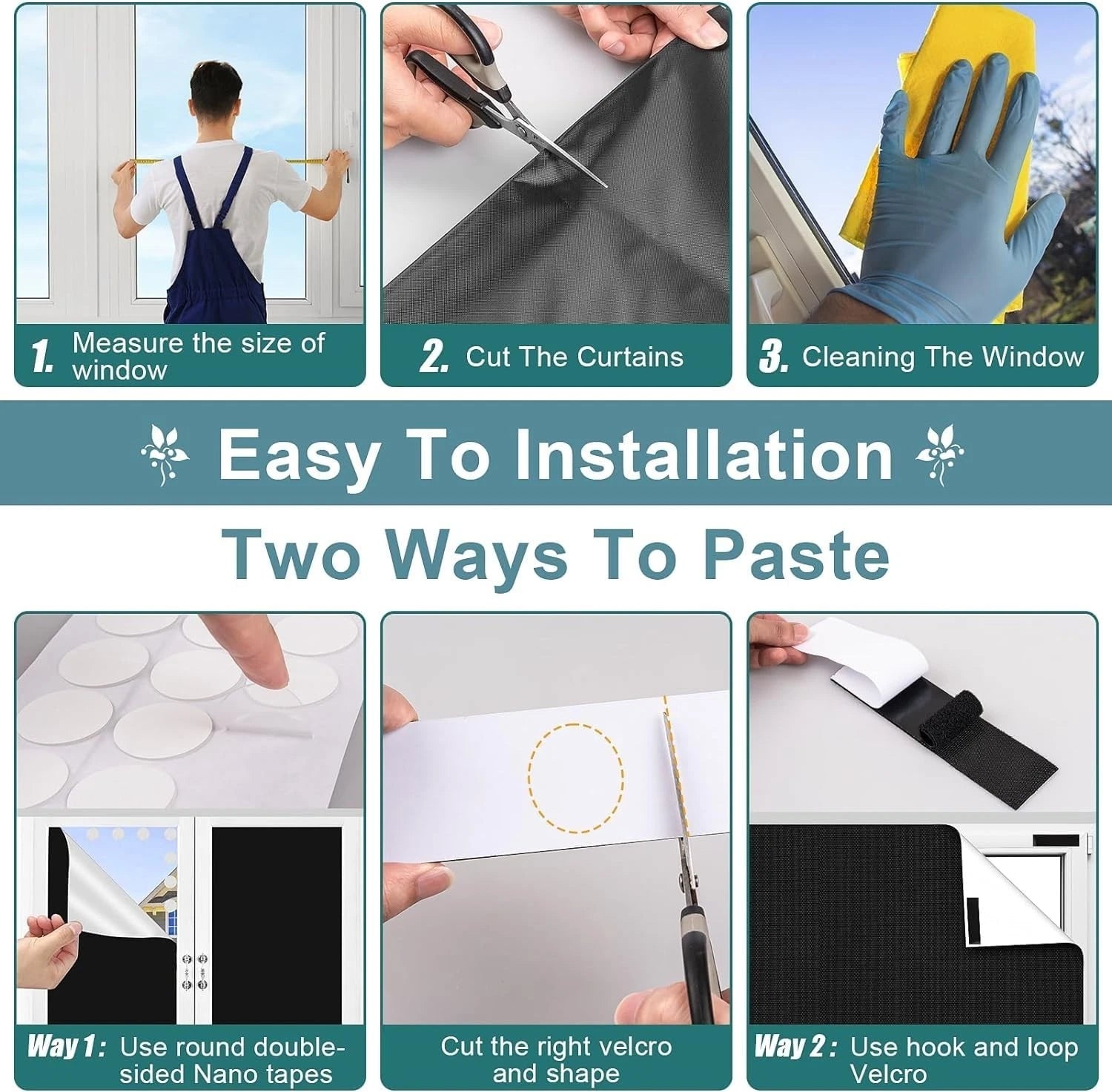 1. Measure the size of window

2. Cut The Curtains

3. Cleaning The Window

Easy To Installation

Two Ways To Paste

Way 1: Use round double-sided Nano tapes

Cut the right velcro and shape

Way 2: Use hook and loop Velcro