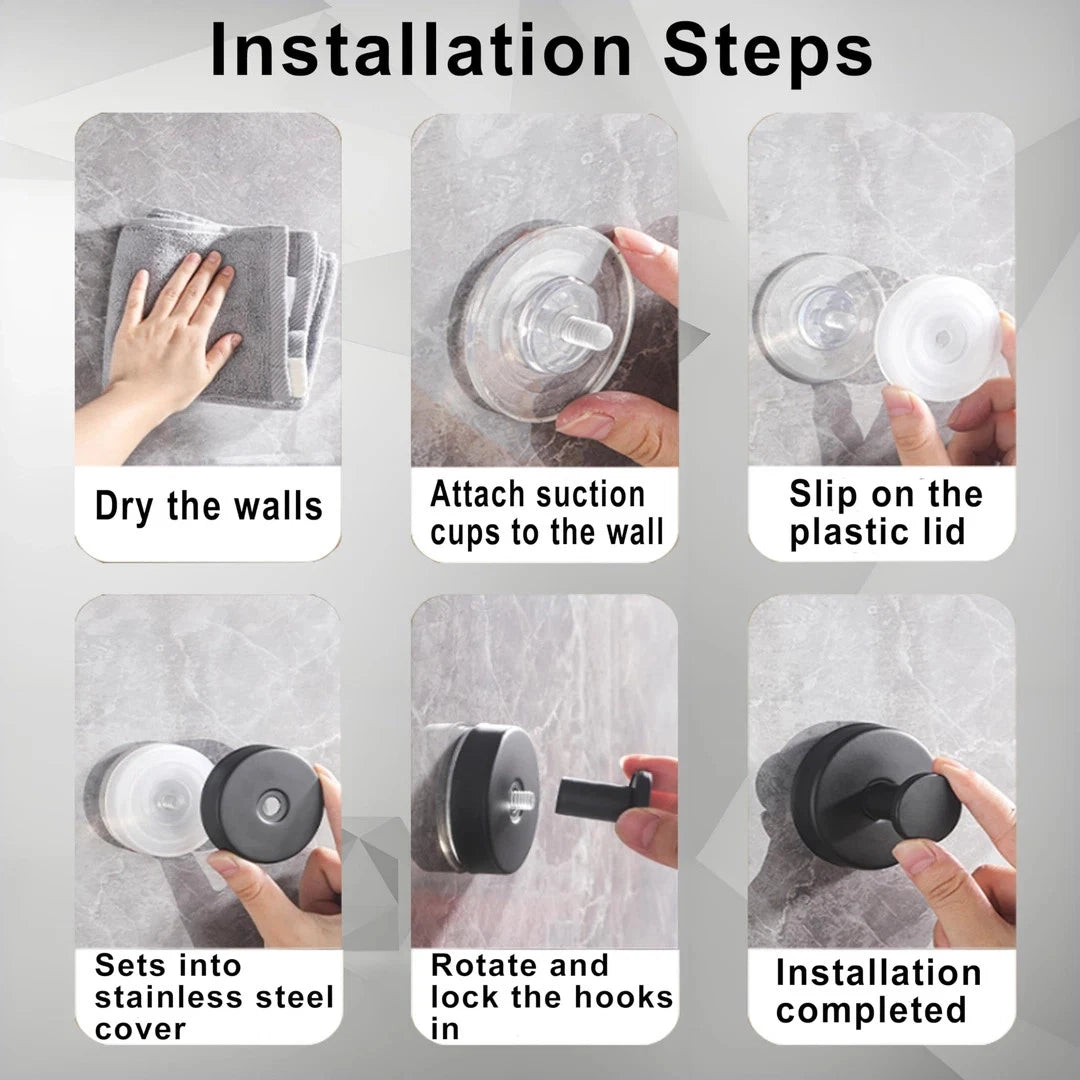 Installation Steps

Dry the walls

Attach suction cups to the wall

Slip on the plastic lid

Sets into stainless steel cover

Rotate and lock the hooks in

Installation completed