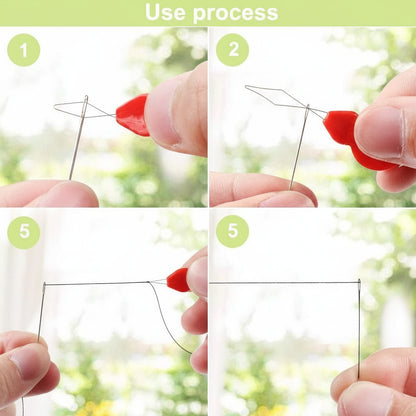 Use process

1

2

5

5