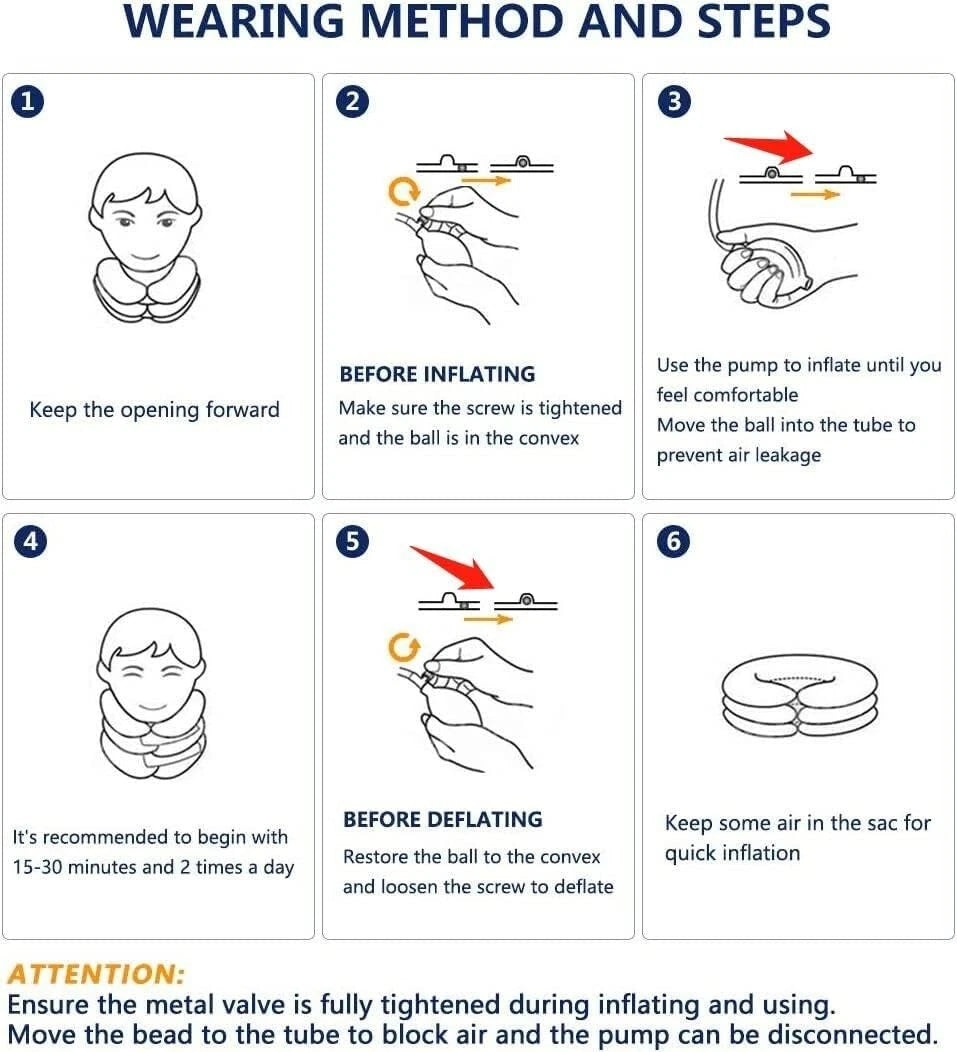 WEARING METHOD AND STEPS

1

Keep the opening forward

2

BEFORE INFLATING

Make sure the screw is tightened and the ball is in the convex

3

Use the pump to inflate until you feel comfortable

Move the ball into the tube to prevent air leakage

4

It's recommended to begin with 15-30 minutes and 2 times a day

5

BEFORE DEFLATING

Restore the ball to the convex and loosen the screw to deflate

6

Keep some air in the sac for quick inflation

ATTENTION:

Ensure the metal valve is fully tightened during inflating and using.

Move the bead to the tube to block air and the pump can be disconnected.