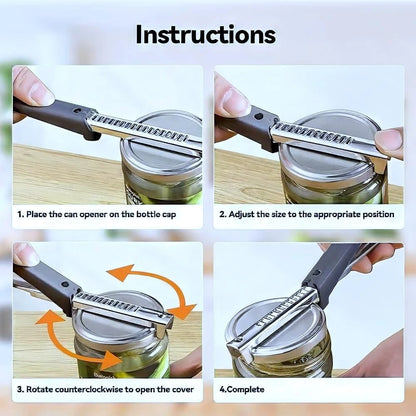 Instructions

1. Place the can opener on the bottle cap

2. Adjust the size to the appropriate position

3. Rotate counterclockwise to open the cover

4.Complete