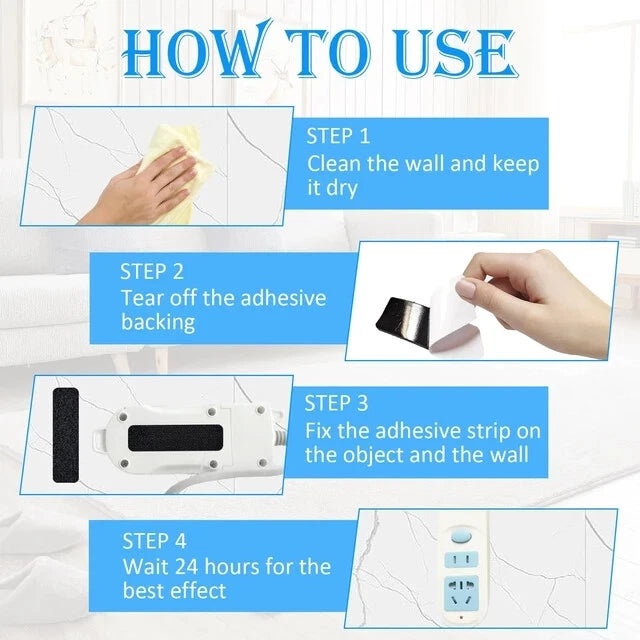 HOW TO USE

STEP 1
Clean the wall and keep it dry

STEP 2
Tear off the adhesive backing

STEP 3
Fix the adhesive strip on the object and the wall

STEP 4
Wait 24 hours for the best effect