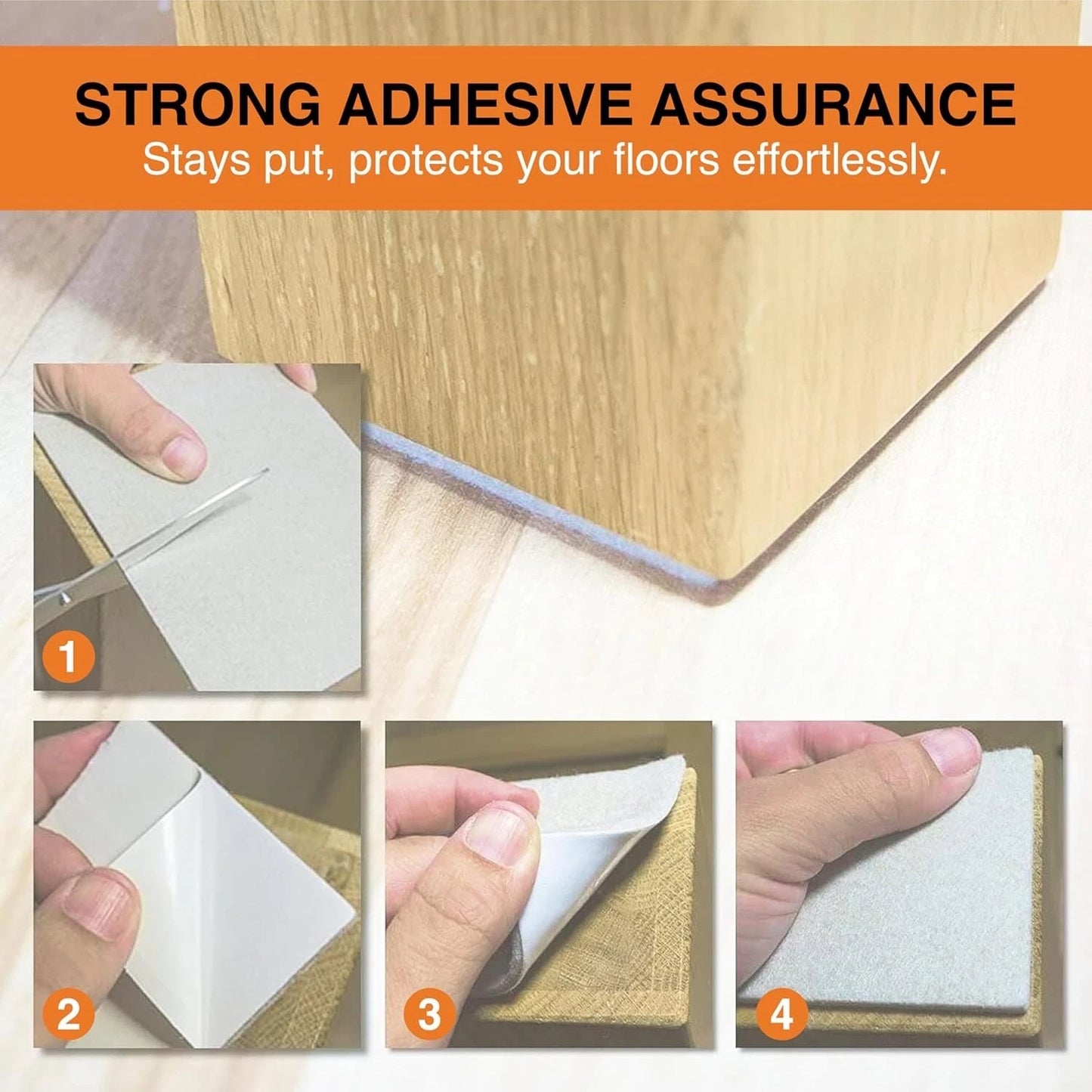 STRONG ADHESIVE ASSURANCE
Stays put, protects your floors effortlessly.

1

2

3

4