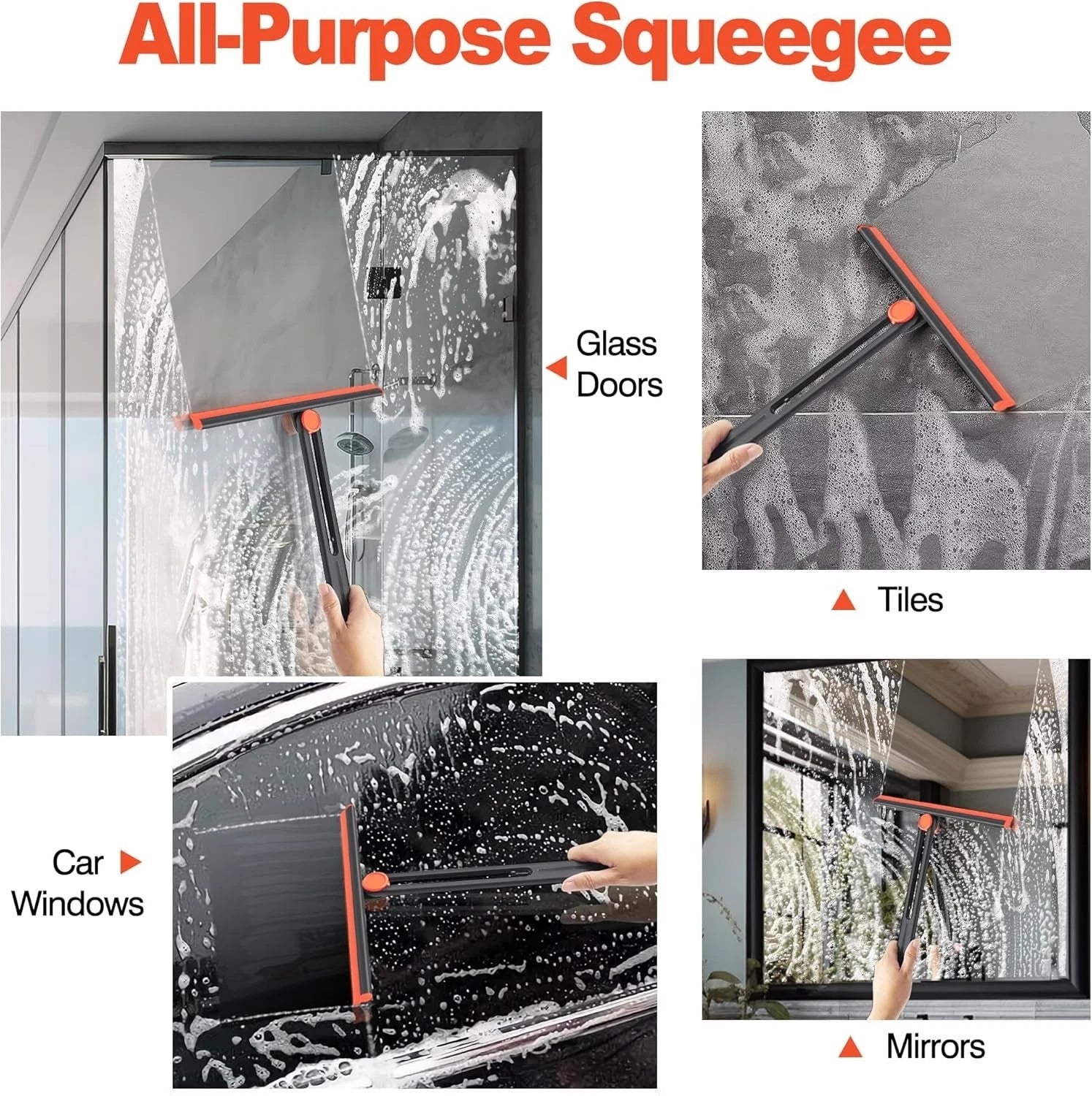 All-Purpose Squeegee

Glass Doors

Tiles

Car Windows

Mirrors