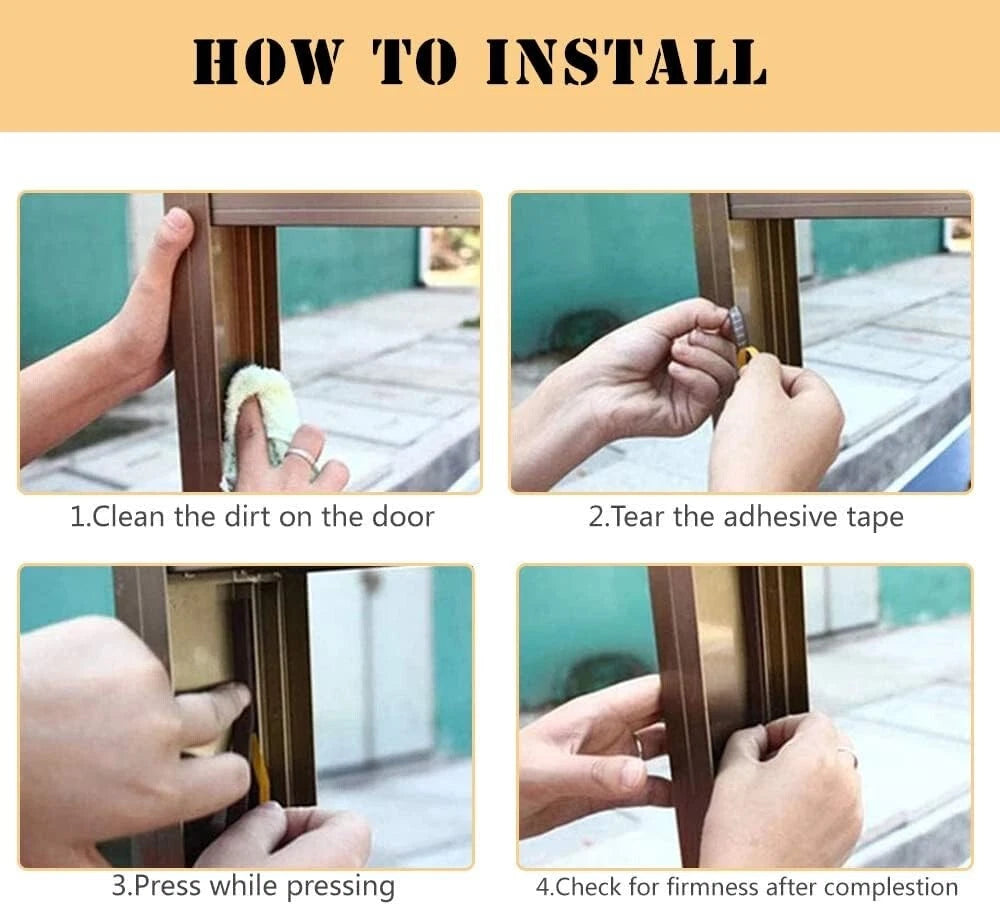 HOW TO INSTALL

1.Clean the dirt on the door

2.Tear the adhesive tape

3.Press while pressing

4.Check for firmness after complestion