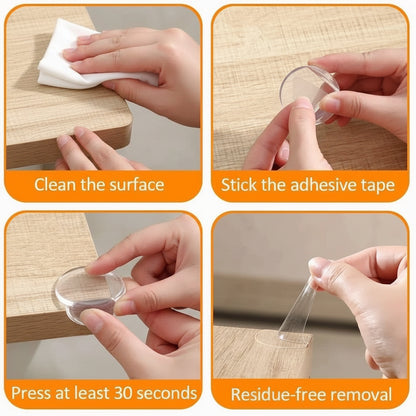 Clean the surface

Stick the adhesive tape

Press at least 30 seconds

Residue-free removal