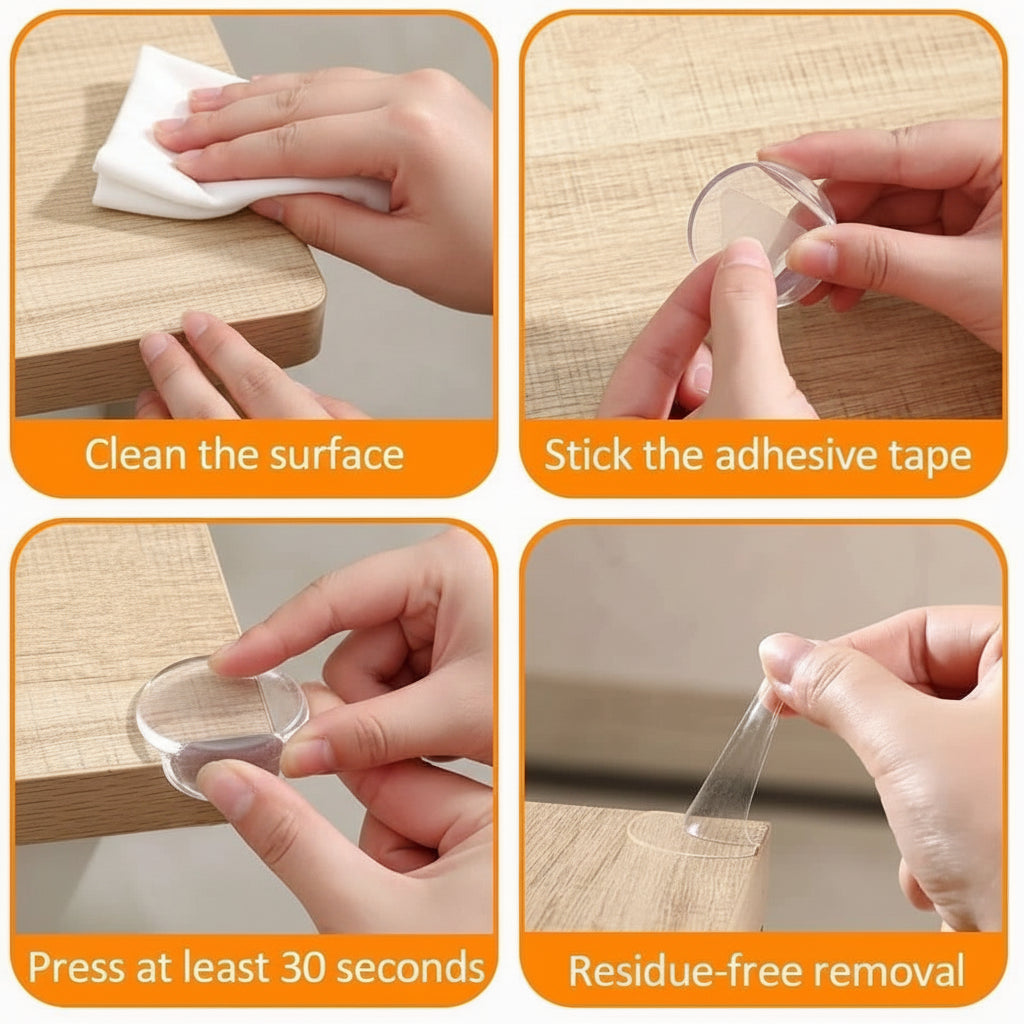 Clean the surface

Stick the adhesive tape

Press at least 30 seconds

Residue-free removal