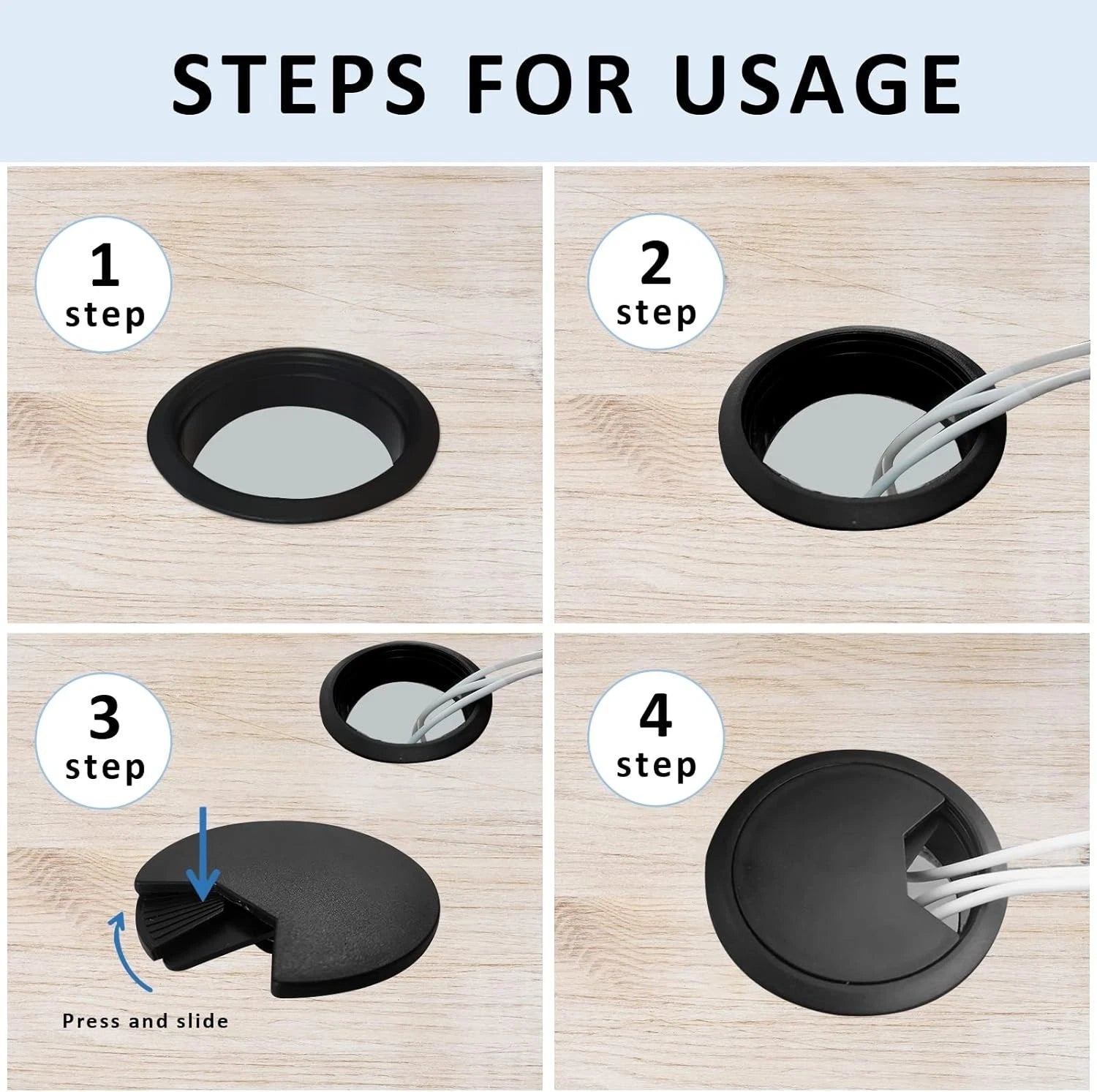 STEPS FOR USAGE

1
step

2
step

3
step

Press and slide

4
step