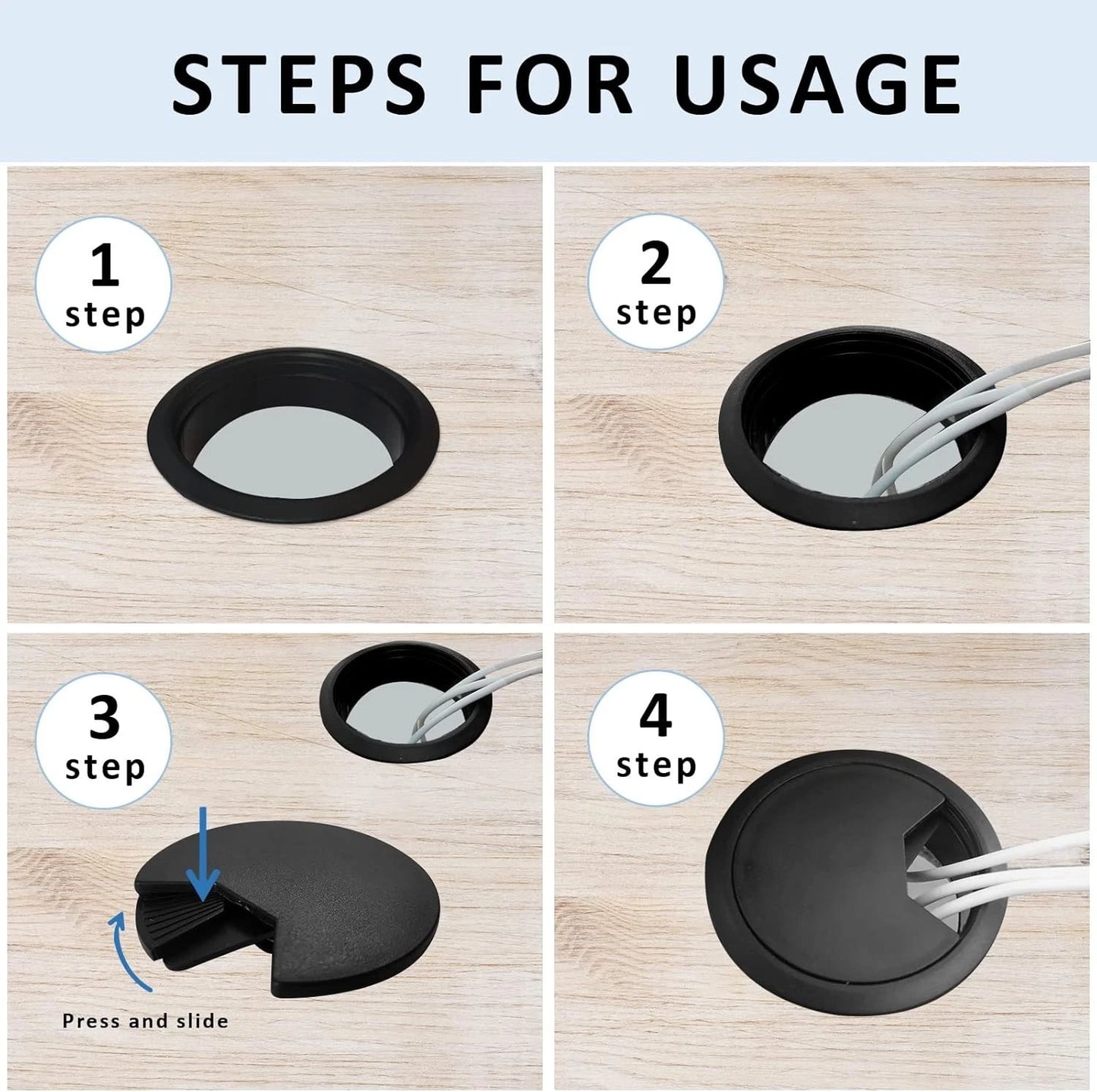 STEPS FOR USAGE

1
step

2
step

3
step

Press and slide

4
step