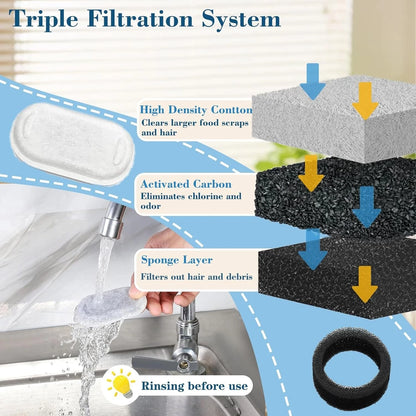 Triple Filtration System

High Density Contton
Clears larger food scraps and hair

Activated Carbon
Eliminates chlorine and odor

Sponge Layer
Filters out hair and debris

Rinsing before use