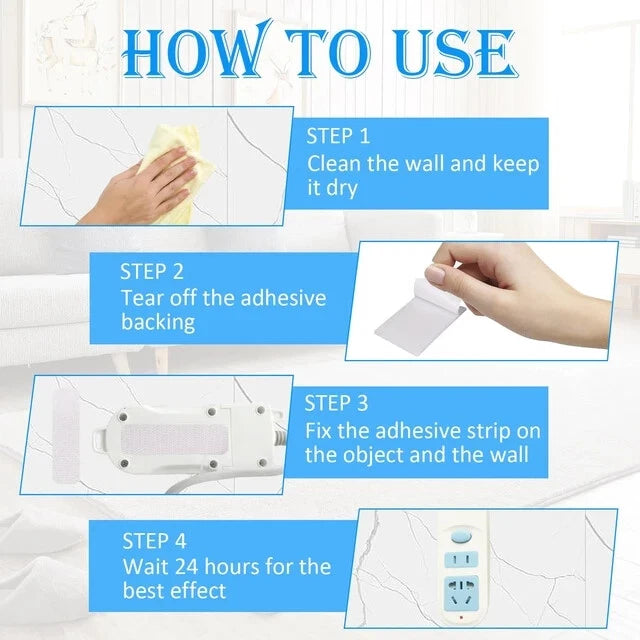 HOW TO USE

STEP 1
Clean the wall and keep it dry

STEP 2
Tear off the adhesive backing

STEP 3
Fix the adhesive strip on the object and the wall

STEP 4
Wait 24 hours for the best effect